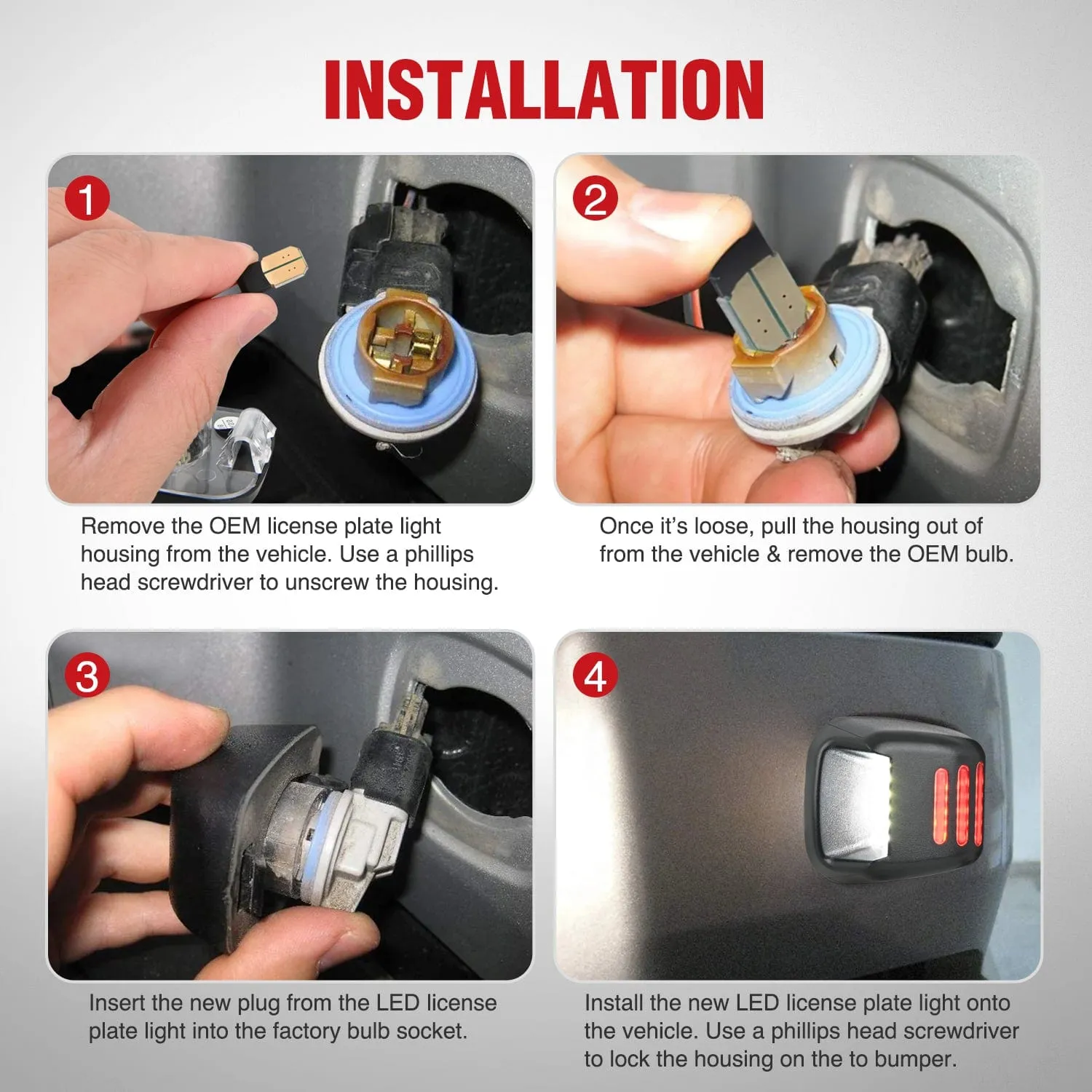 INSTALLATION

1

Remove the OEM license plate light housing from the vehicle. Use a phillips head screwdriver to unscrew the housing.

2

Once it's loose, pull the housing out of from the vehicle & remove the OEM bulb.

3

Insert the new plug from the LED license plate light into the factory bulb socket.

4

Install the new LED license plate light onto the vehicle. Use a phillips head screwdriver to lock the housing on the to bumper.